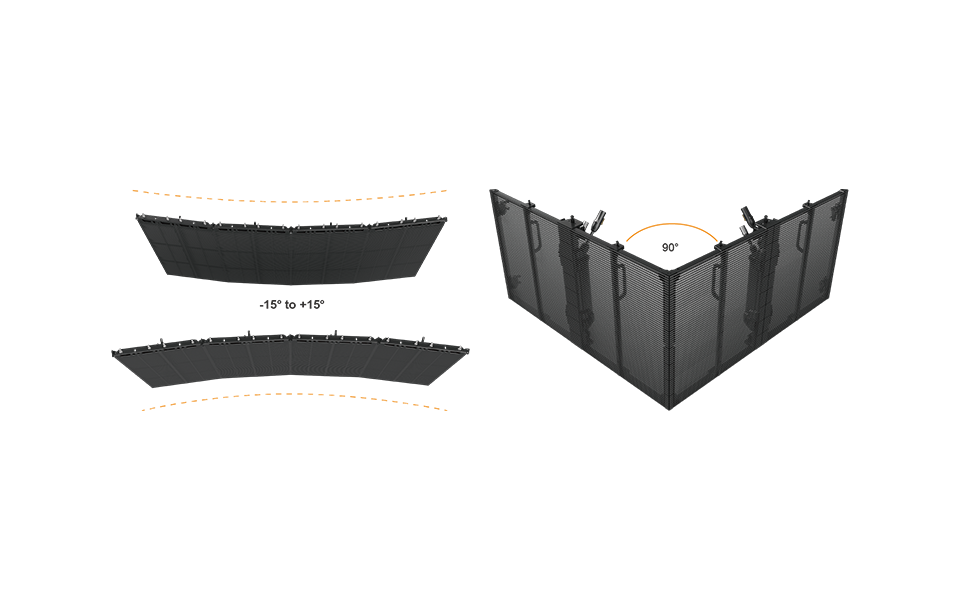 -15° to +15°

90°