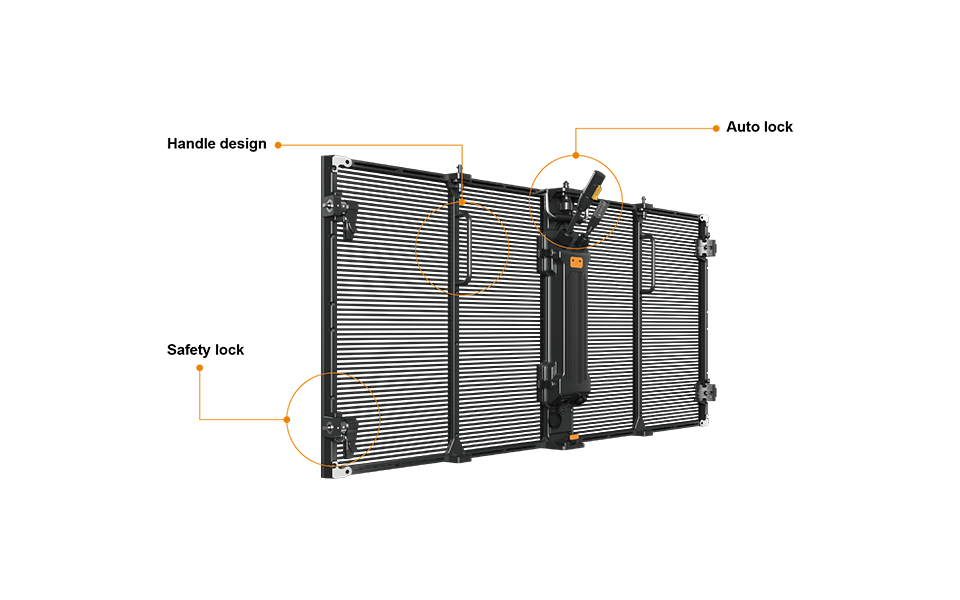 Handle design

Auto lock

Safety lock